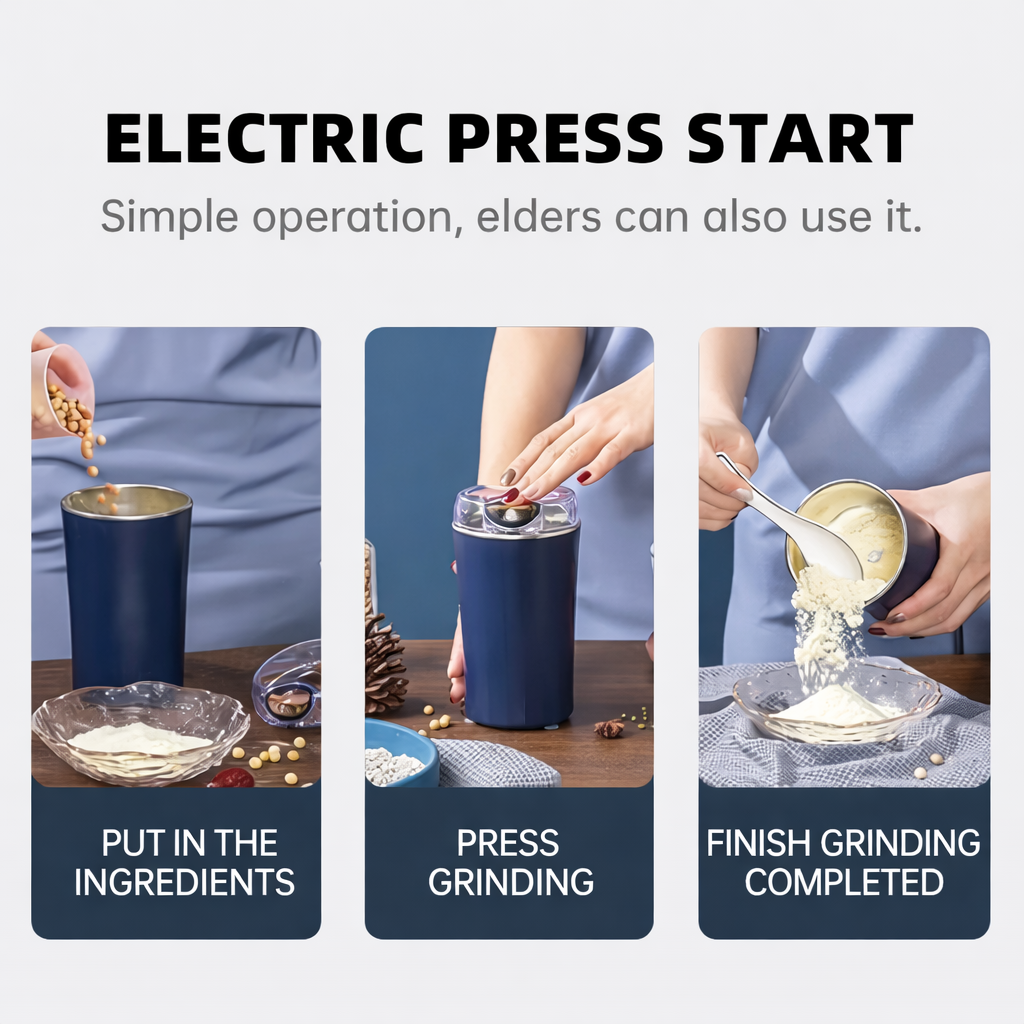 ELECTRIC PRESS START
Simple operation, elders can also use it.

PUT IN THE INGREDIENTS

PRESS GRINDING

FINISH GRINDING COMPLETED