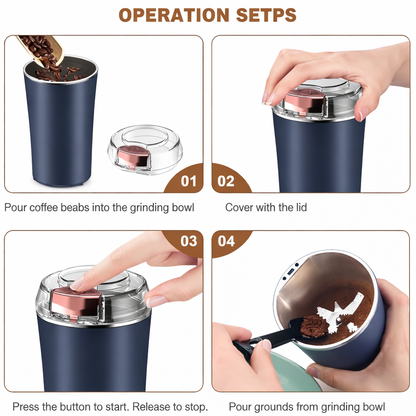 OPERATION SETPS

01

Pour coffee beabs into the grinding bowl

02

Cover with the lid

03

Press the button to start. Release to stop.

04

Pour grounds from grinding bowl