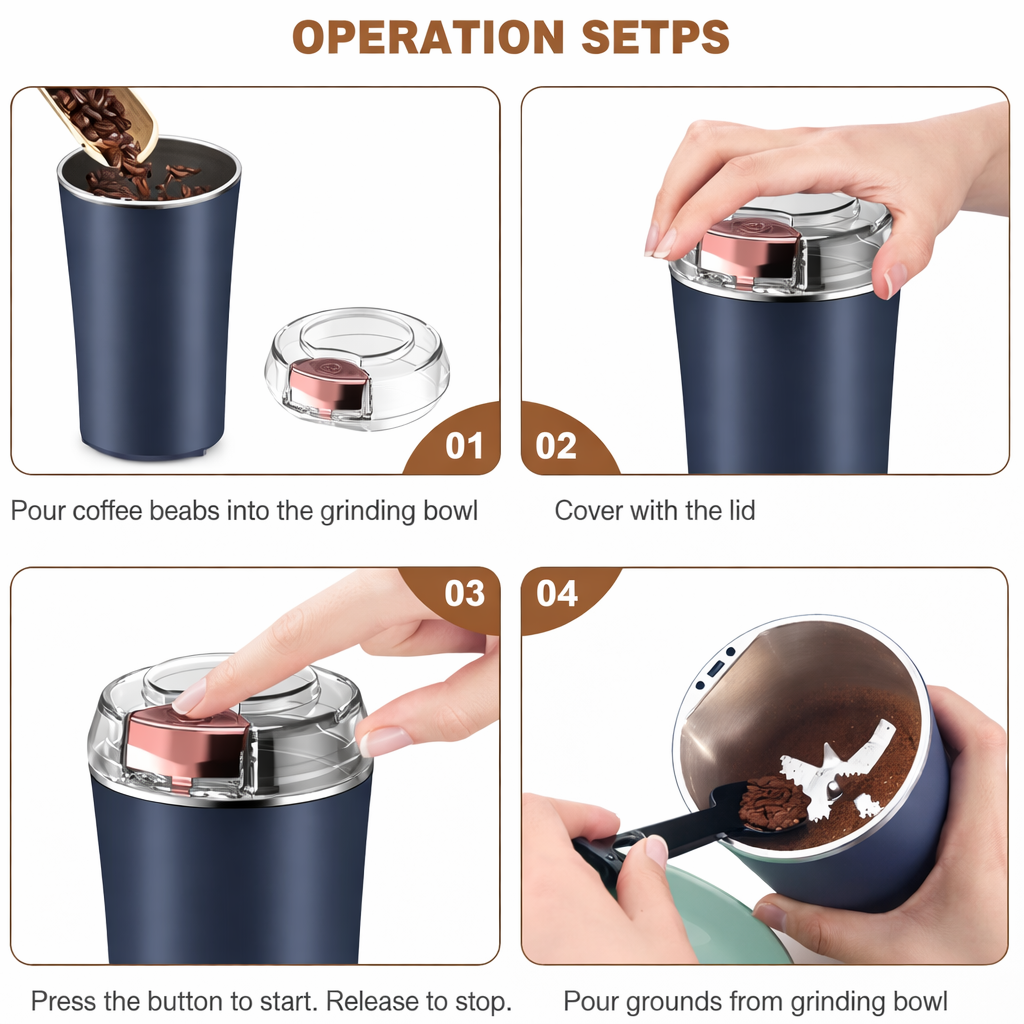 OPERATION SETPS

01

Pour coffee beabs into the grinding bowl

02

Cover with the lid

03

Press the button to start. Release to stop.

04

Pour grounds from grinding bowl